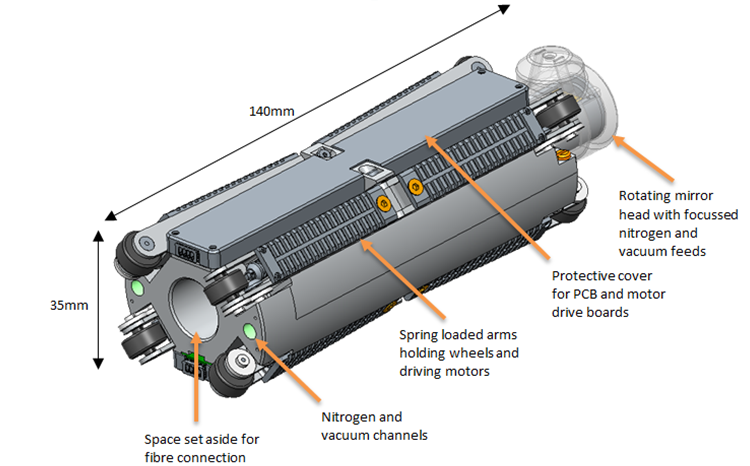 140mm

35mm

Rotating mirror head with focussed nitrogen and vacuum feeds

Protective cover for PCB and motor drive boards

Spring loaded arms holding wheels and driving motors

Nitrogen and vacuum channels

Space set aside for fibre connection